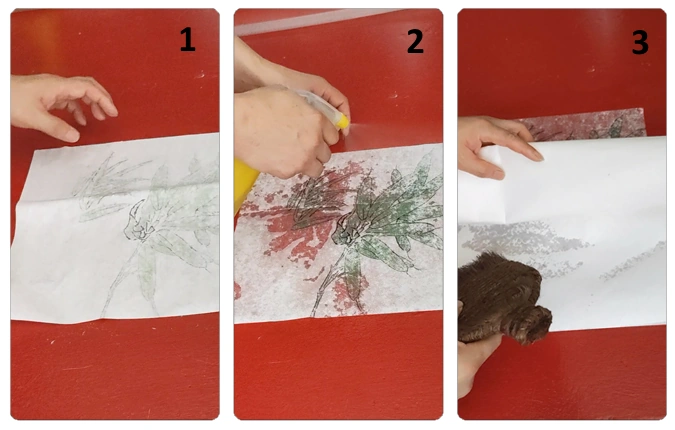 1

2

3